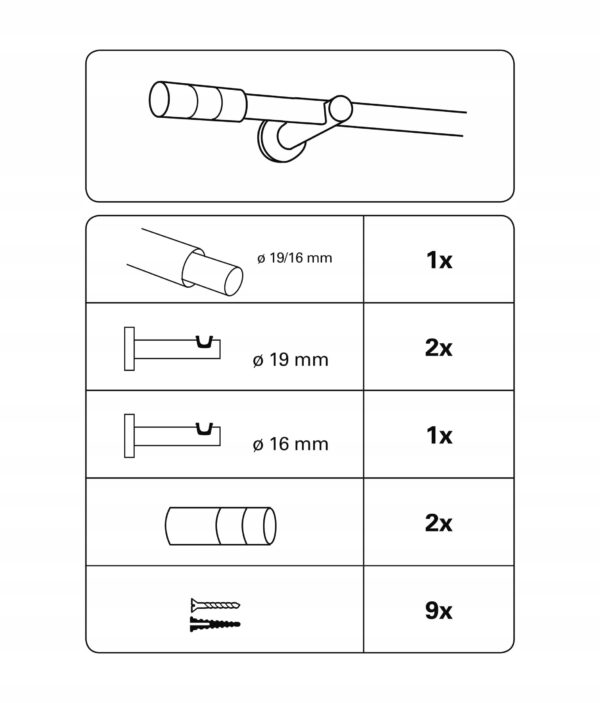 | | |
|---|---|
| ø 19/16 mm | 1x |
| ø 19 mm | 2x |
| ø 16 mm | 1x |
| | 2x |
| | 9x |