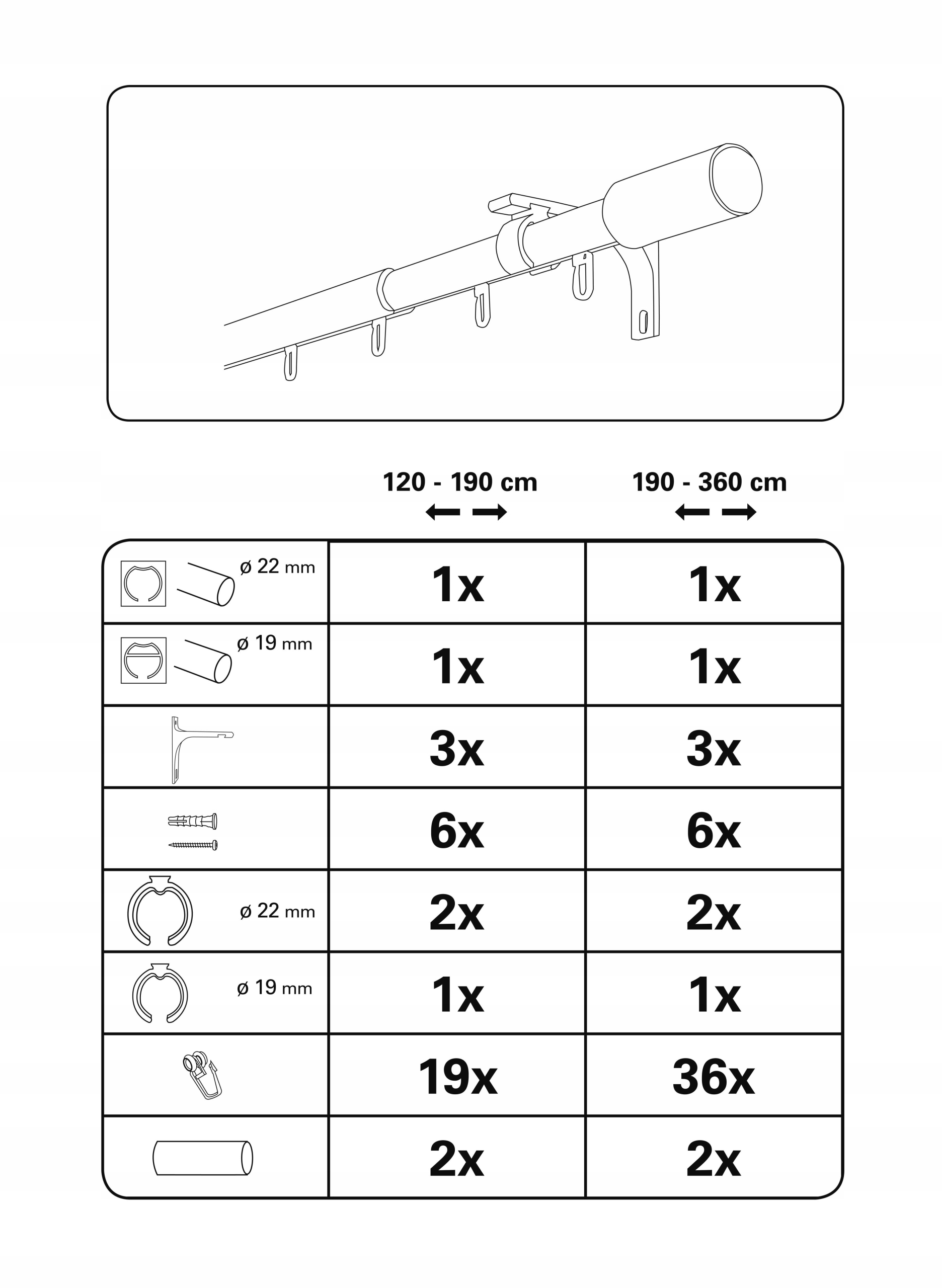 | | 120 - 190 cm | 190 - 360 cm |
|---|---|---|
| ø 22 mm | 1x | 1x |
| ø 19 mm | 1x | 1x |
| | 3x | 3x |
| | 6x | 6x |
| ø 22 mm | 2x | 2x |
| ø 19 mm | 1x | 1x |
| | 19x | 36x |
| | 2x | 2x |