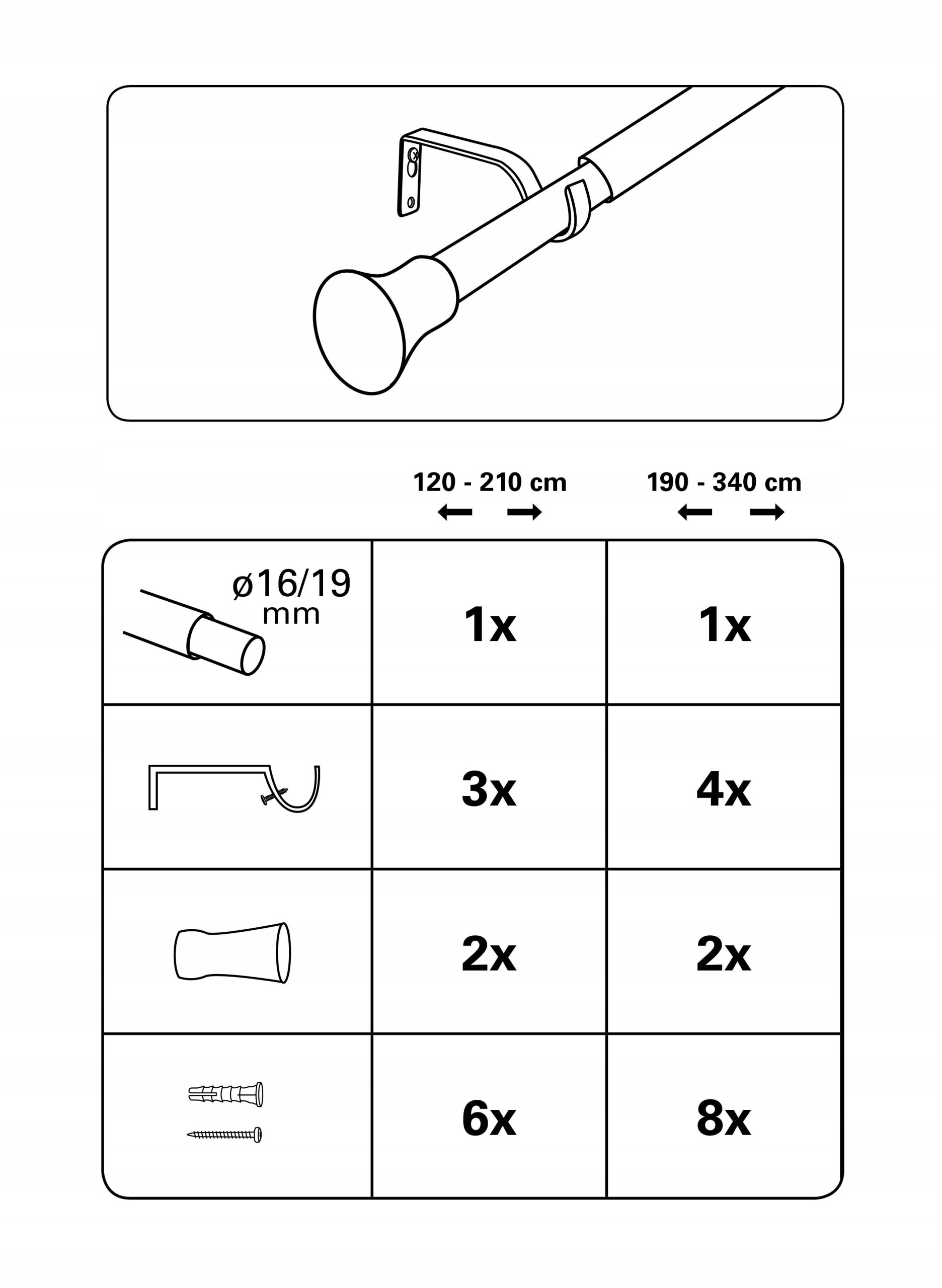 | | 120 - 210 cm | 190 - 340 cm |
|---|---|---|
| ø16/19 mm | 1x | 1x |
| | 3x | 4x |
| | 2x | 2x |
| | 6x | 8x |